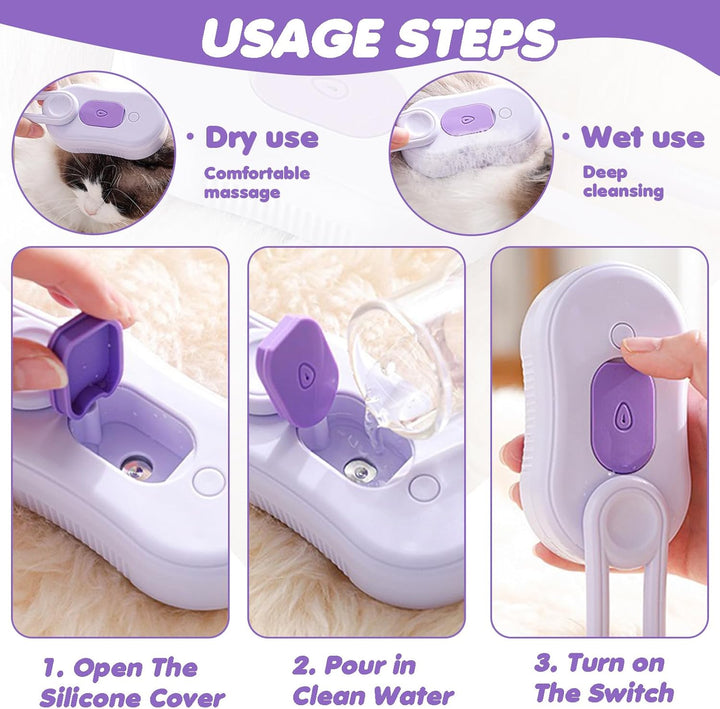 USAGE STEPS

· Dry use
Comfortable massage

· Wet use
Deep cleansing

1. Open The Silicone Cover

2. Pour in Clean Water

3. Turn on The Switch